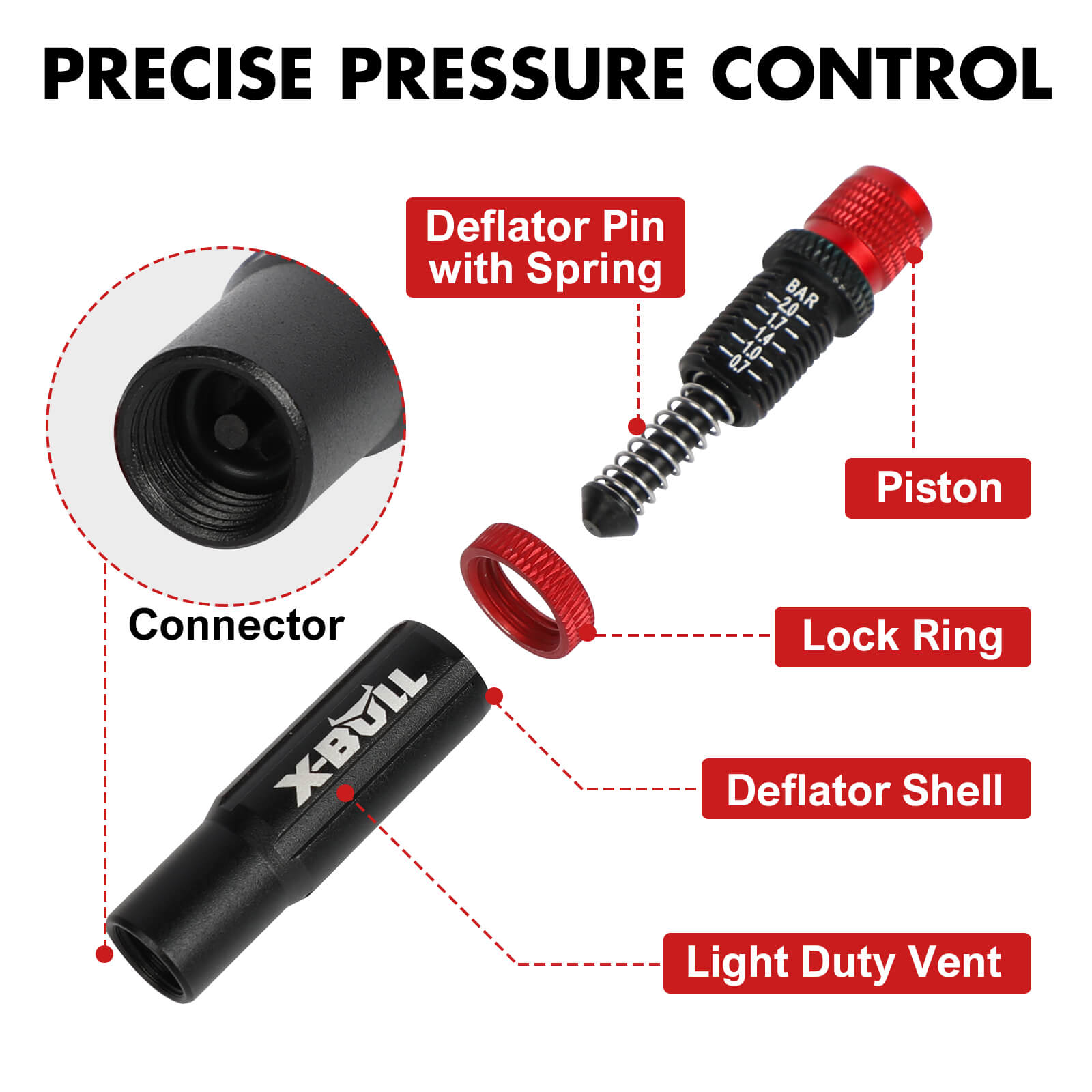 PRECISE PRESSURE CONTROL

Deflator Pin with Spring

BAR
2.0
1.7
1.4
1.0
0.7

Piston

Connector

Lock Ring

X-BULL

Deflator Shell

Light Duty Vent