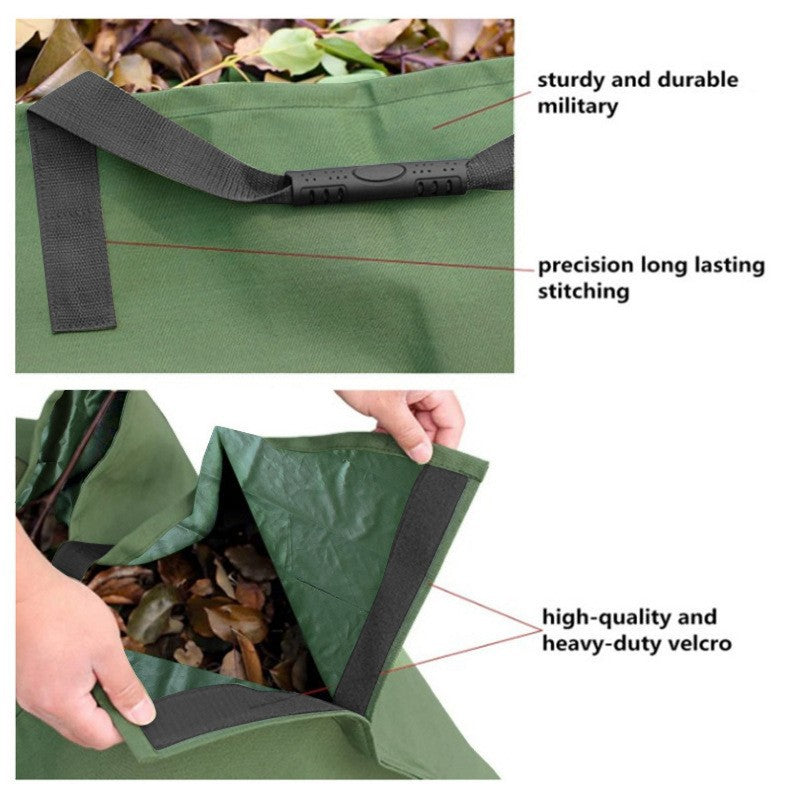 sturdy and durable military

precision long lasting stitching

high-quality and heavy-duty velcro