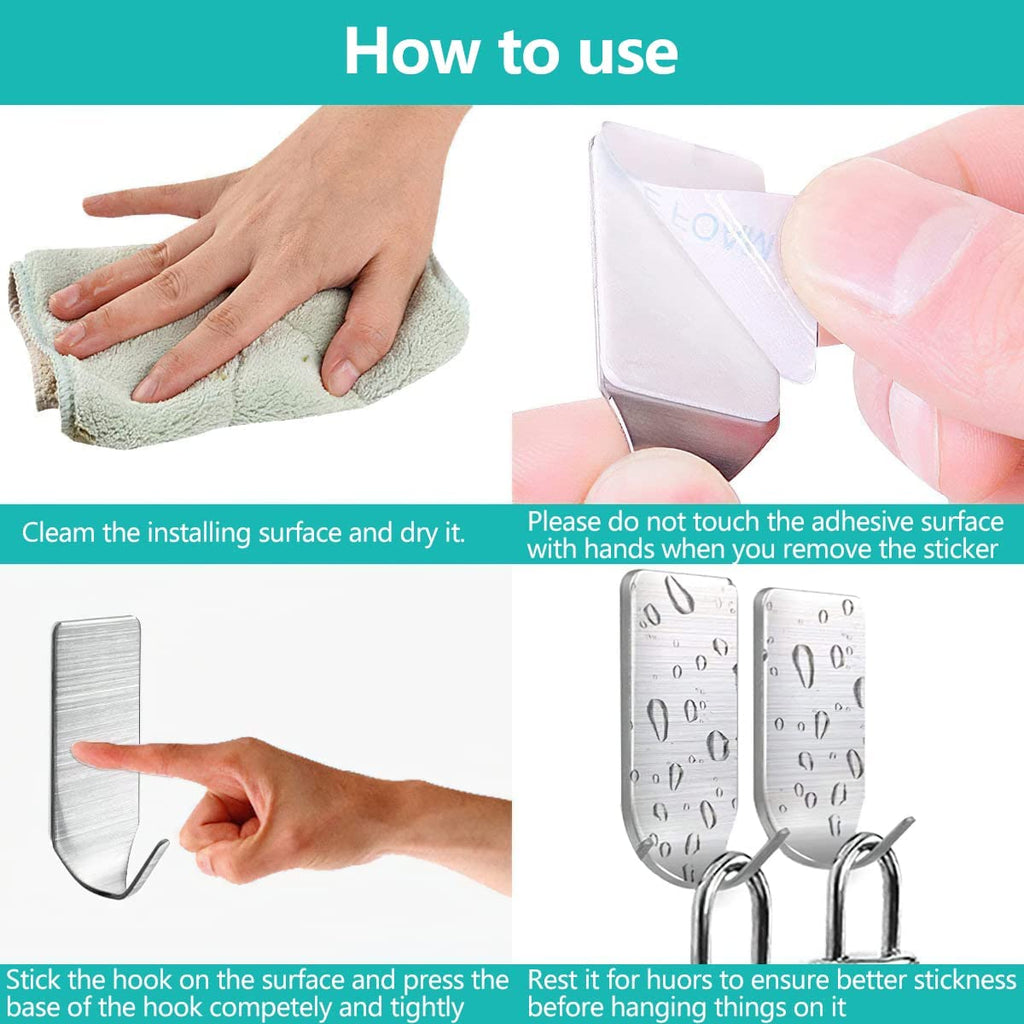 How to use

Cleam the installing surface and dry it.

Please do not touch the adhesive surface with hands when you remove the sticker

Stick the hook on the surface and press the base of the hook competely and tightly

Rest it for huors to ensure better stickness before hanging things on it