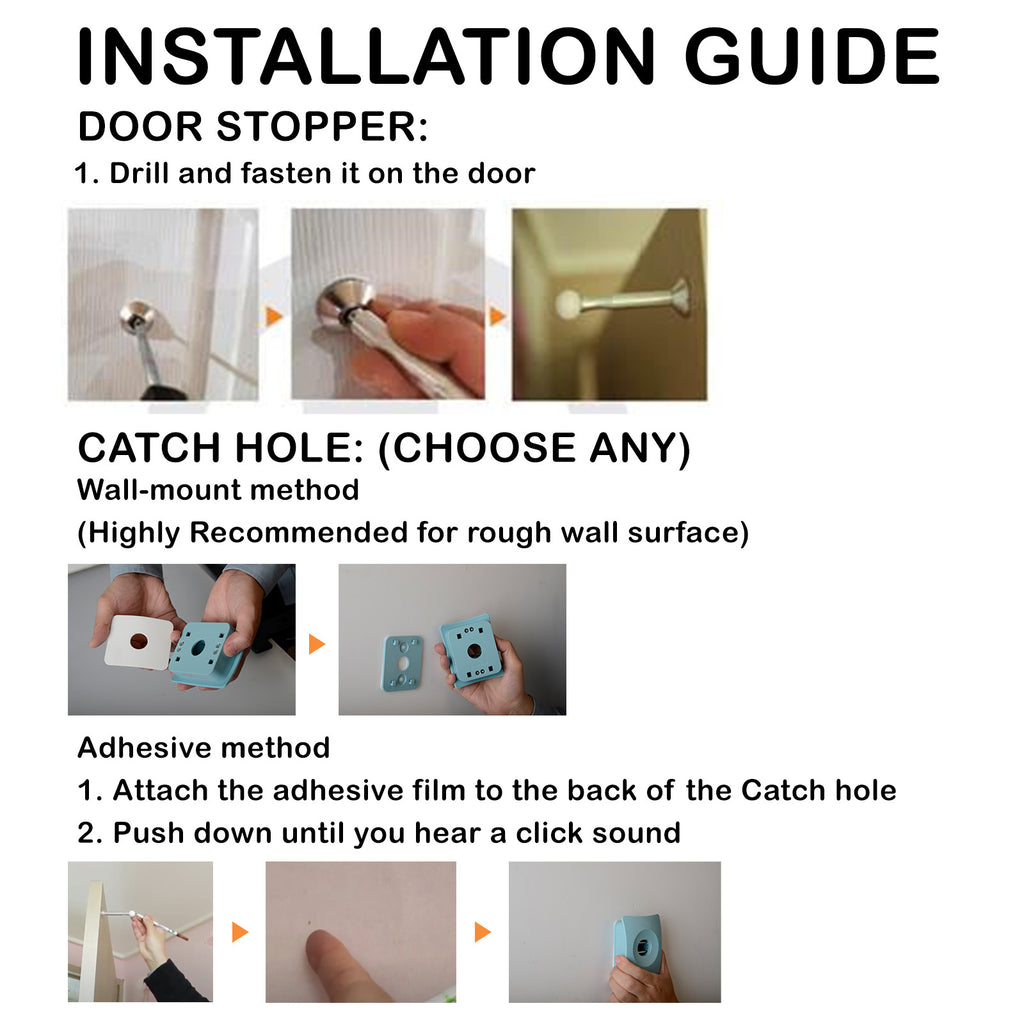 INSTALLATION GUIDE

DOOR STOPPER:

1. Drill and fasten it on the door

CATCH HOLE: (CHOOSE ANY)

Wall-mount method

(Highly Recommended for rough wall surface)

Adhesive method

1. Attach the adhesive film to the back of the Catch hole

2. Push down until you hear a click sound